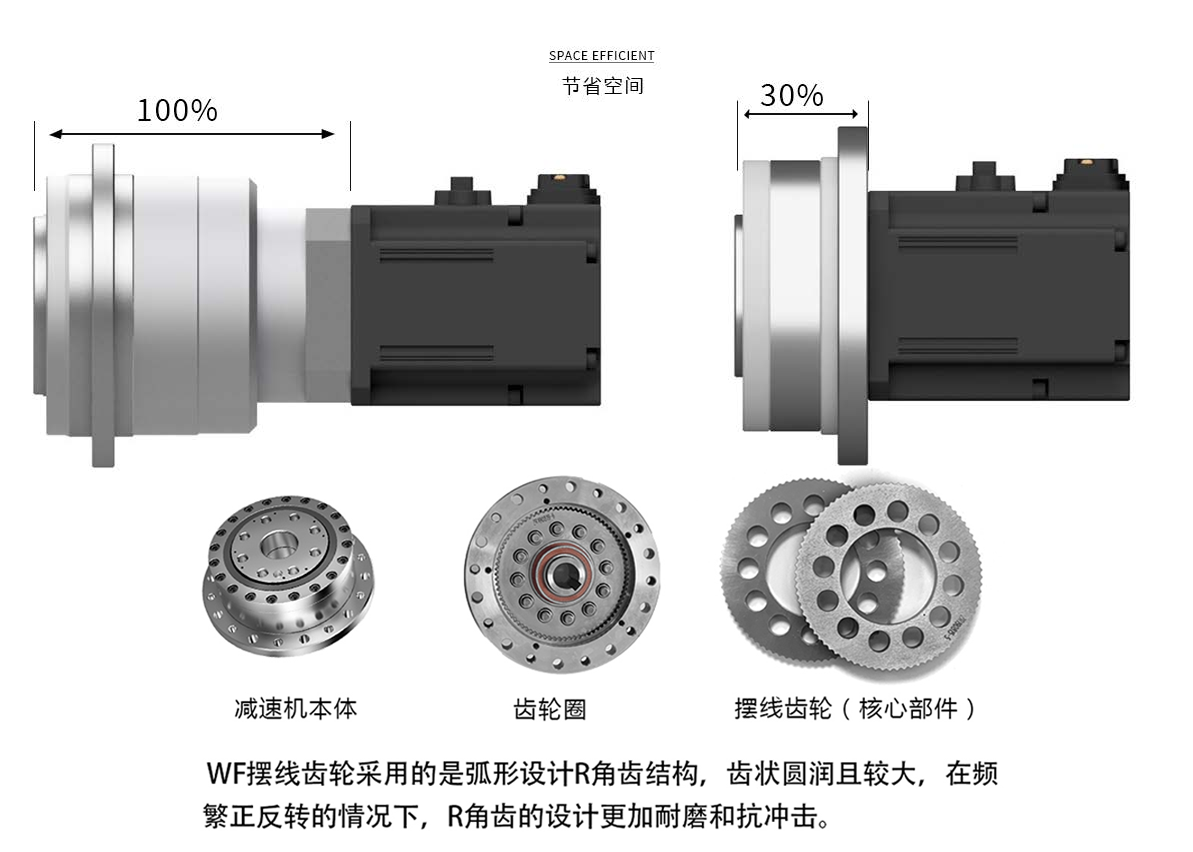 SPACE EFFICIENT
节省空间

100%

30%

减速机本体

齿轮圈

摆线齿轮（核心部件）

WF摆线齿轮采用的是弧形设计R角齿结构，齿状圆润且较大，在频繁正反转的情况下，R角齿的设计更加耐磨和抗冲击。